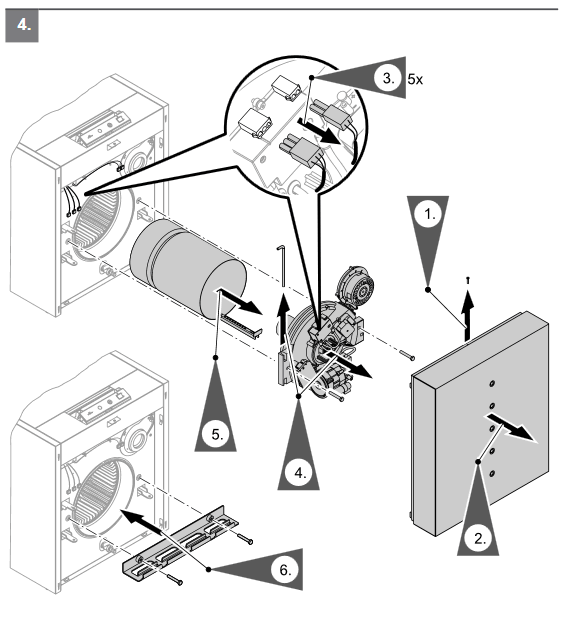 4.

3. 5x

1.

5.

4.

2.

6.