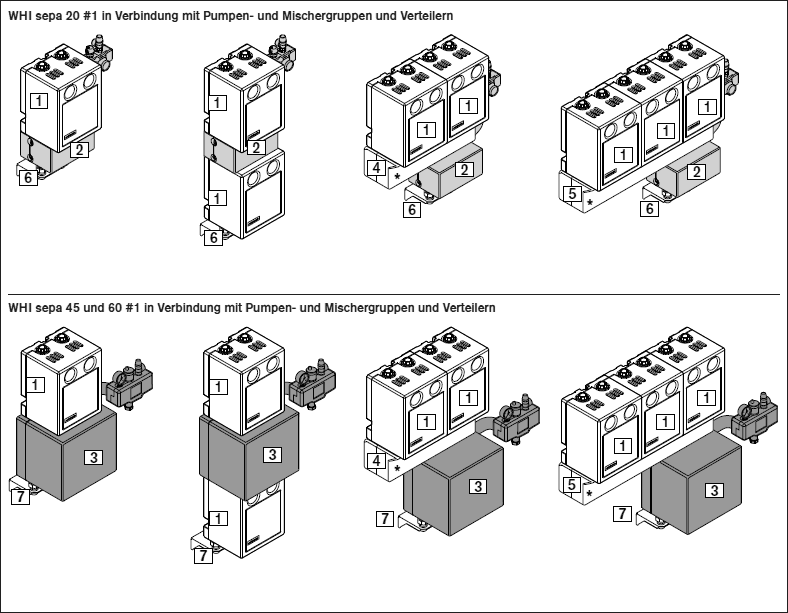 WHI sepa 20 #1 in Verbindung mit Pumpen- und Mischergruppen und Verteilern

1
2
6

1
2
1
6

1
1
4
*
2
6

1
1
1
5
*
2
6

WHI sepa 45 und 60 #1 in Verbindung mit Pumpen- und Mischergruppen und Verteilern

1
3
7

1
3
1
7

1
1
4
*
3
7

1
1
1
5
*
3
7