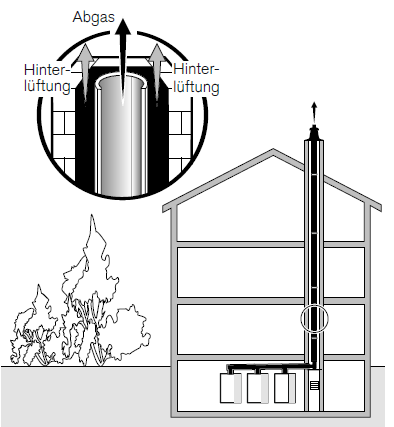 Abgas

Hinterlüftung

Hinterlüftung