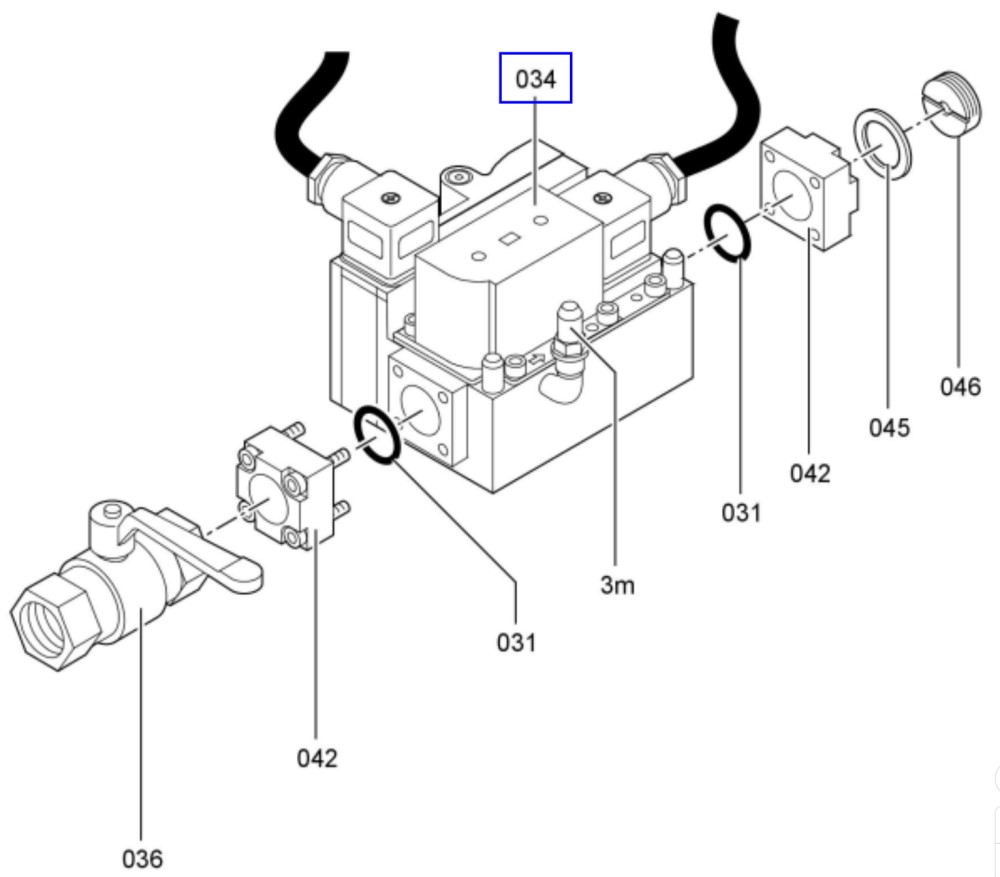 034

046

045

042

031

3m

031

042

036