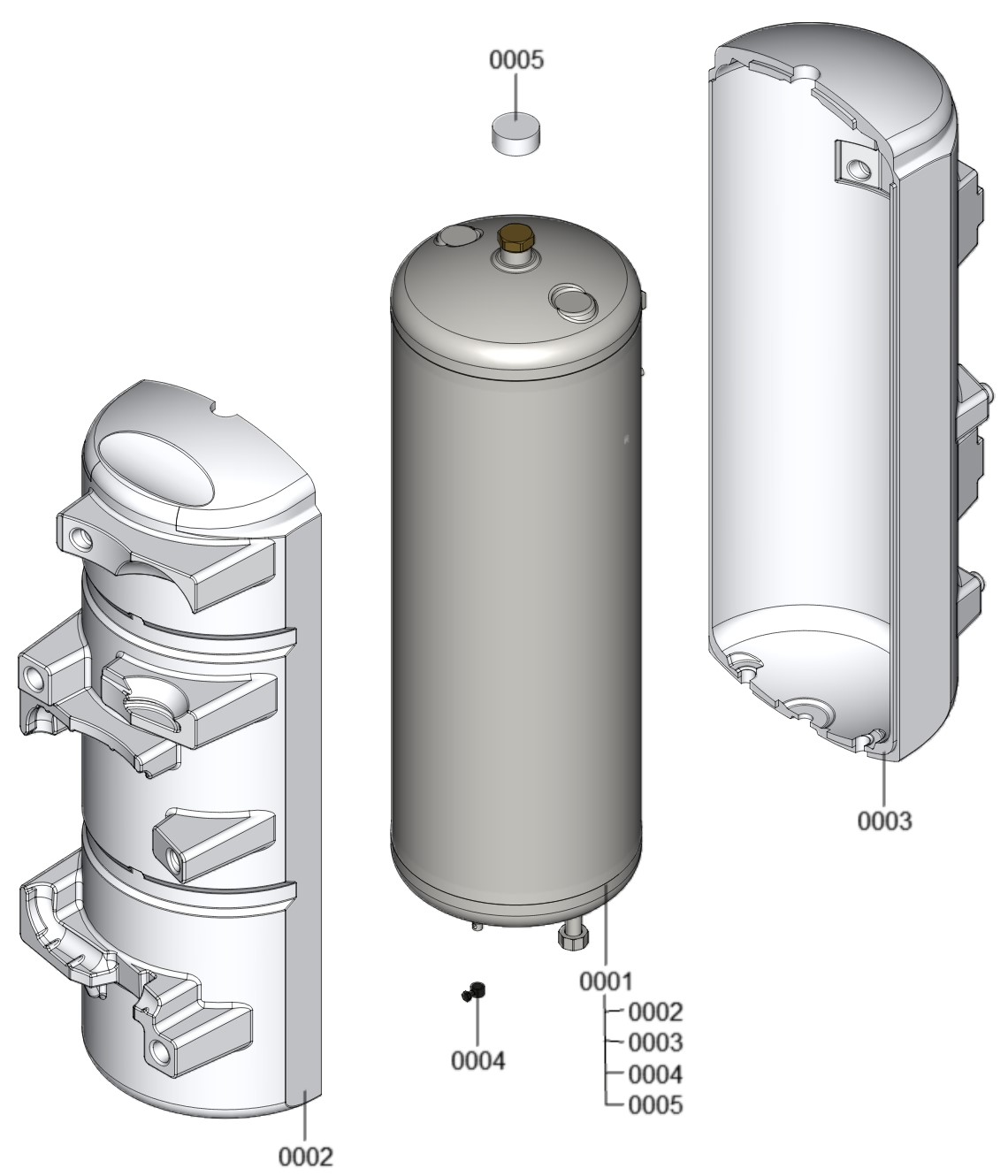 0005

0003

0001
0002
0003
0004
0005

0004

0002