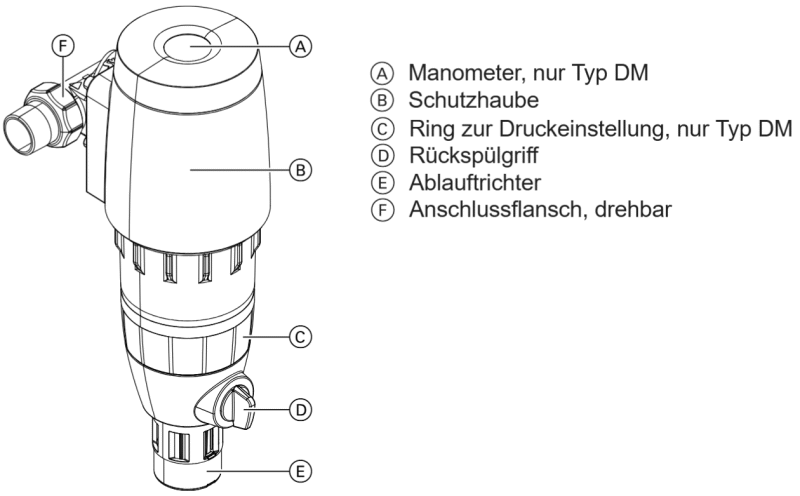 F
A
B
C
D
E

A Manometer, nur Typ DM
B Schutzhaube
C Ring zur Druckeinstellung, nur Typ DM
D Rückspülgriff
E Ablauftrichter
F Anschlussflansch, drehbar