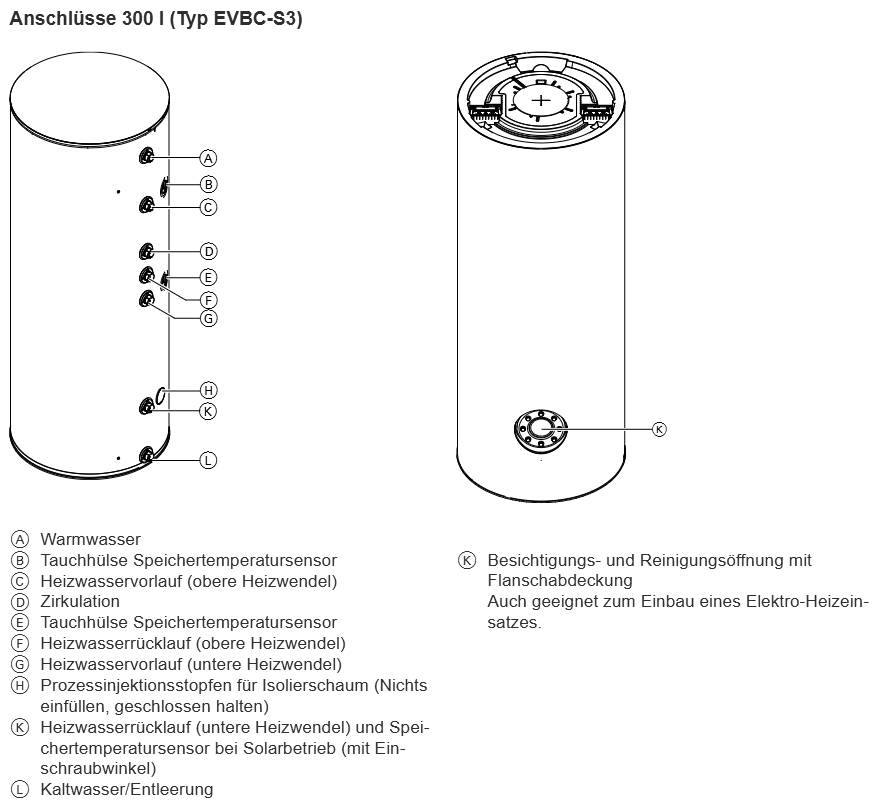 Anschlüsse 300 l (Typ EVBC-S3)

Ⓐ
Ⓑ
Ⓒ
Ⓓ
Ⓔ
Ⓕ
Ⓖ
Ⓗ
Ⓚ
Ⓛ

Ⓚ

Ⓐ Warmwasser
Ⓑ Tauchhülse Speichertemperatursensor
Ⓒ Heizwasservorlauf (obere Heizwendel)
Ⓓ Zirkulation
Ⓔ Tauchhülse Speichertemperatursensor
Ⓕ Heizwasserrücklauf (obere Heizwendel)
Ⓖ Heizwasservorlauf (untere Heizwendel)
Ⓗ Prozessinjektionsstopfen für Isolierschaum (Nichts einfüllen, geschlossen halten)
Ⓚ Heizwasserrücklauf (untere Heizwendel) und Speichertemperatursensor bei Solarbetrieb (mit Einschraubwinkel)
Ⓛ Kaltwasser/Entleerung

Ⓚ Besichtigungs- und Reinigungsöffnung mit Flanschabdeckung
Auch geeignet zum Einbau eines Elektro-Heizeinsatzes.