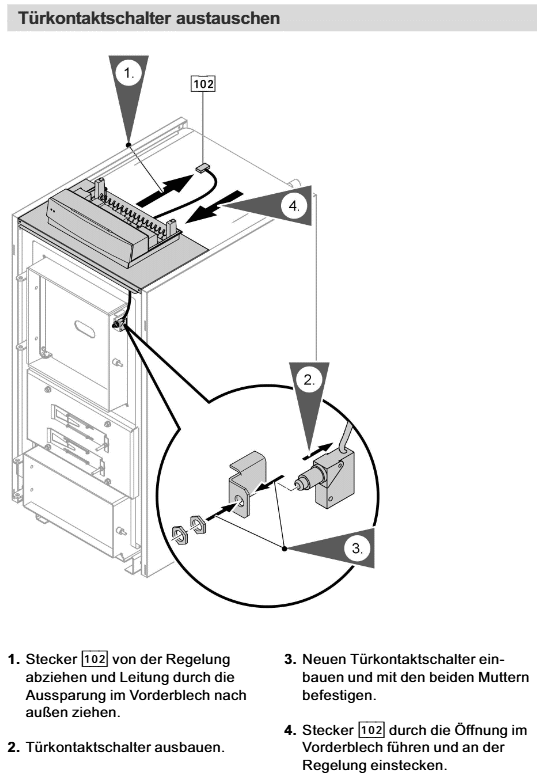 Türkontaktschalter austauschen

1.

102

4.

2.

3.

1. Stecker 102 von der Regelung abziehen und Leitung durch die Aussparung im Vorderblech nach außen ziehen.

2. Türkontaktschalter ausbauen.

3. Neuen Türkontaktschalter einbauen und mit den beiden Muttern befestigen.

4. Stecker 102 durch die Öffnung im Vorderblech führen und an der Regelung einstecken.