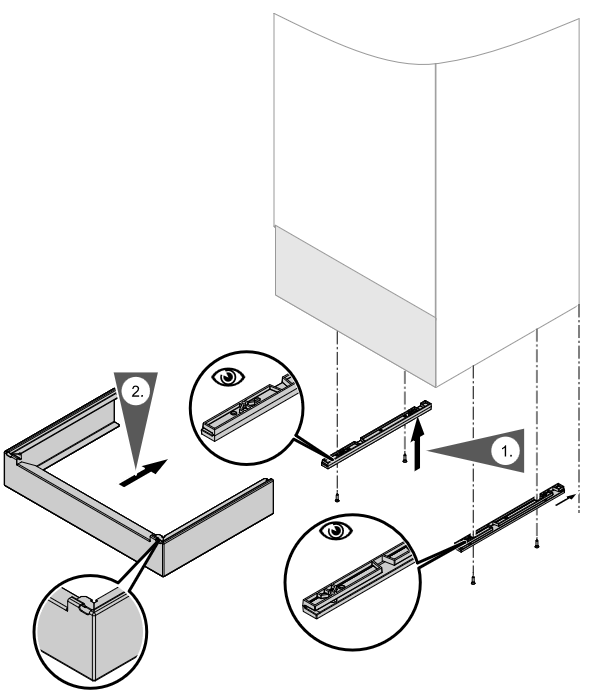 2.

1.