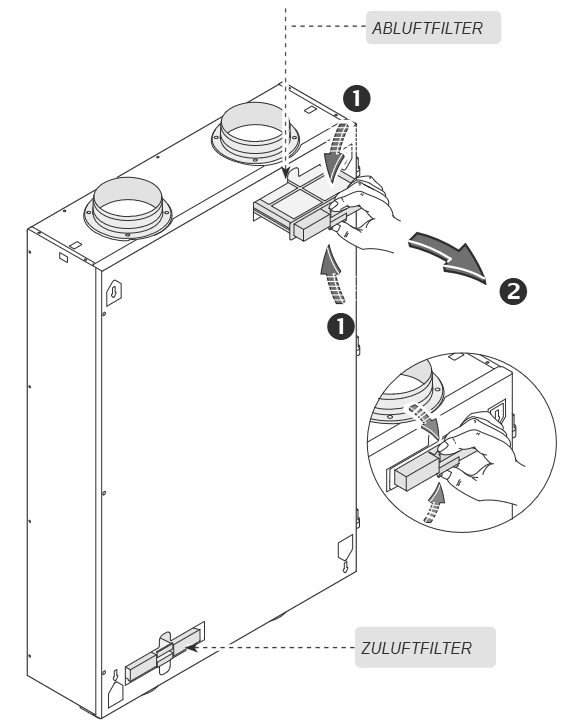 ABLUFTFILTER

1

2

1

ZULUFTFILTER