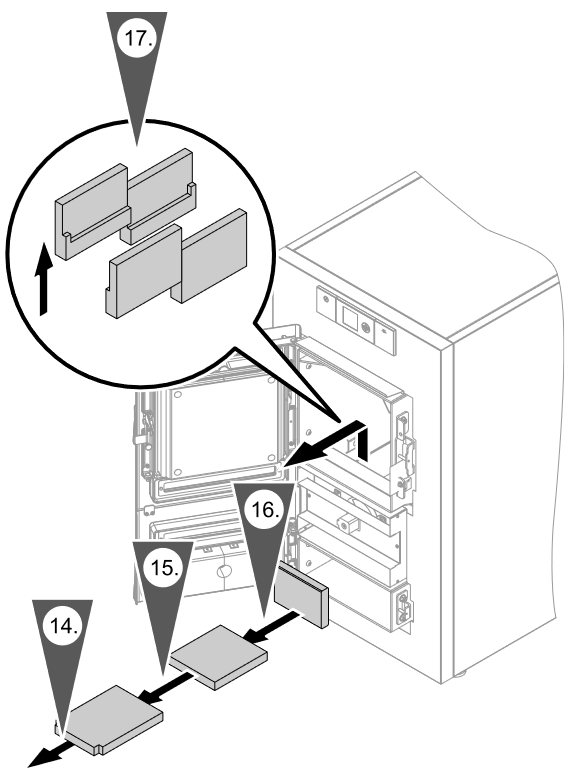 17.

16.

15.

14.