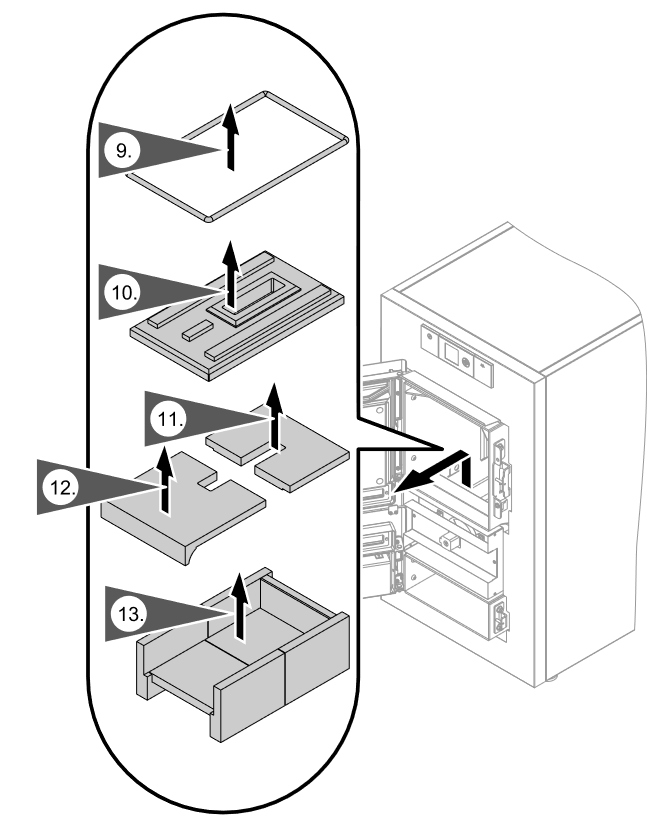 9.

10.

11.

12.

13.