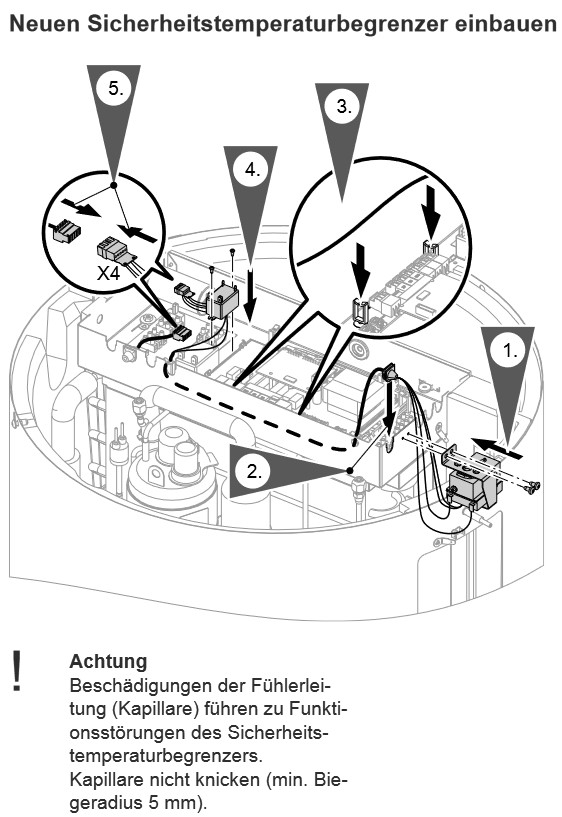 Neuen Sicherheitstemperaturbegrenzer einbauen

5.

3.

4.

X4

1.

2.

!

Achtung
Beschädigungen der Fühlerleitung (Kapillare) führen zu Funktionsstörungen des Sicherheitstemperaturbegrenzers.
Kapillare nicht knicken (min. Biegeradius 5 mm).