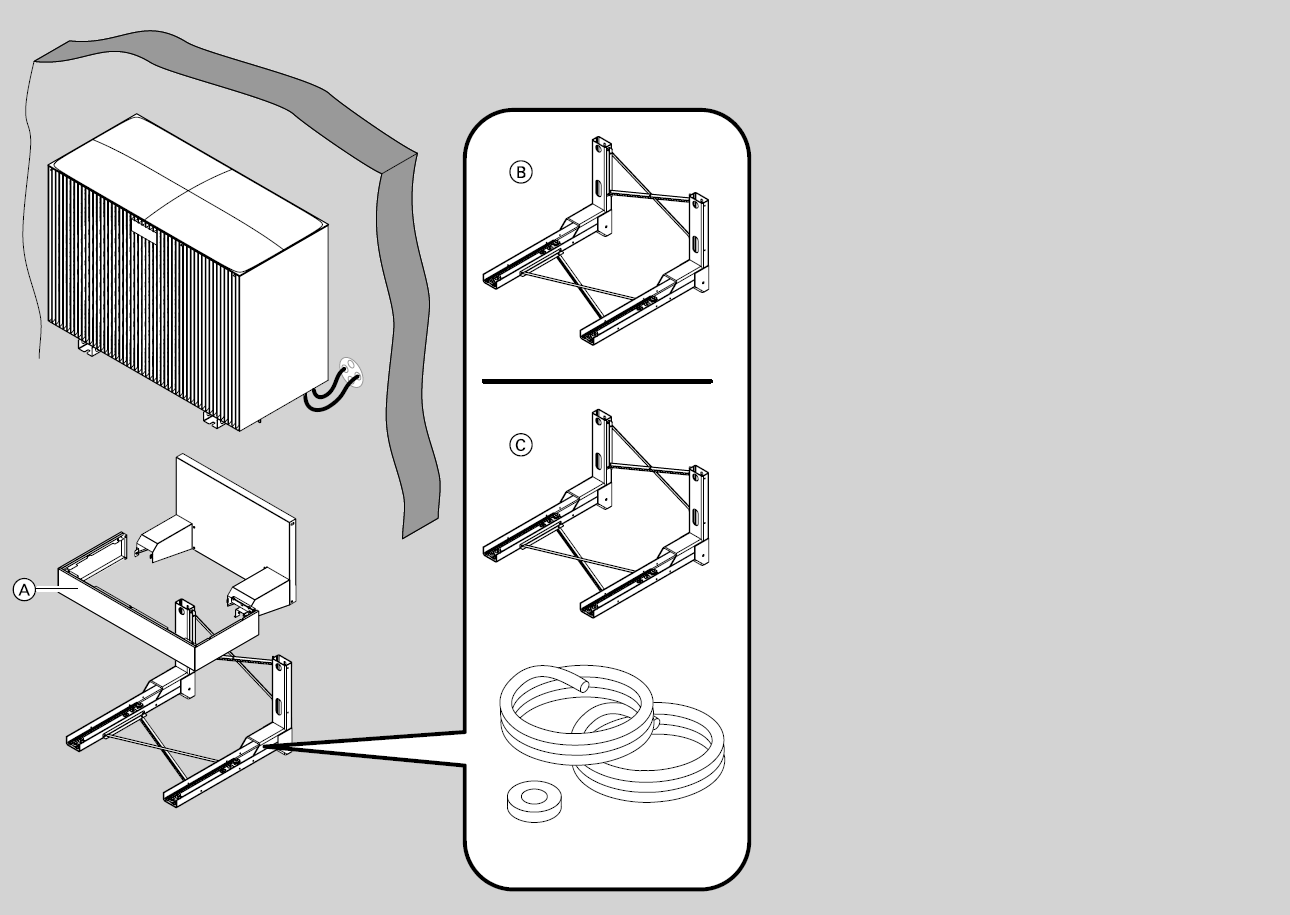 B

C

A