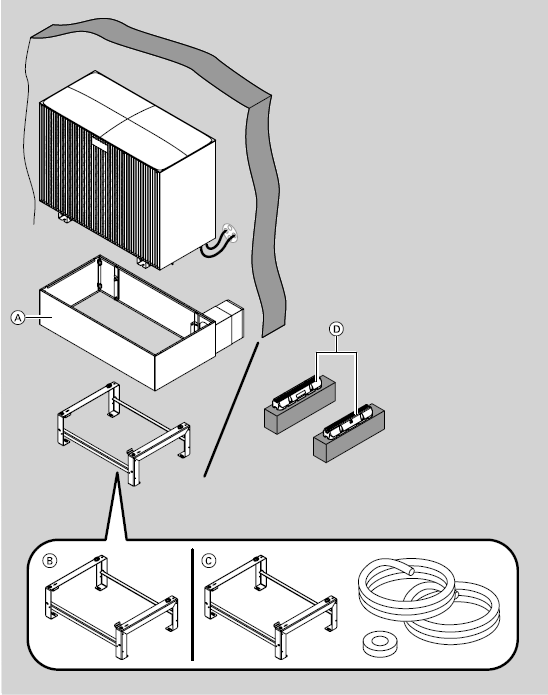 A
D
B
C