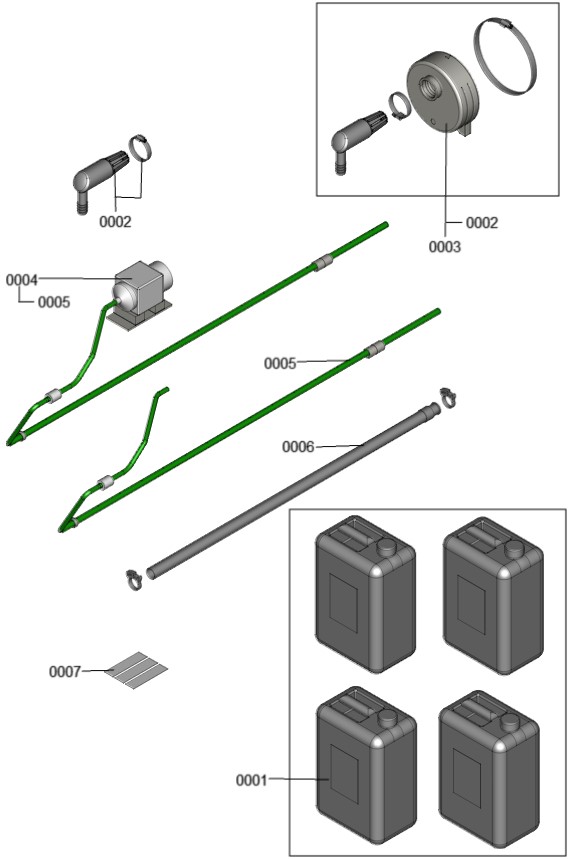 0002

0002
0003

0004
0005

0005

0006

0007

0001