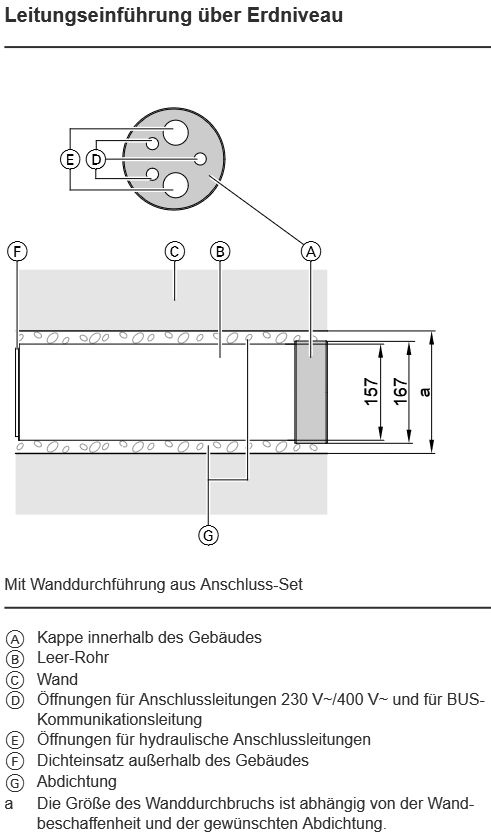 Leitungseinführung über Erdniveau

E
D
F
C
B
A
157
167
a
G

Mit Wanddurchführung aus Anschluss-Set

Ⓐ Kappe innerhalb des Gebäudes
Ⓑ Leer-Rohr
Ⓒ Wand
Ⓓ Öffnungen für Anschlussleitungen 230 V~/400 V~ und für BUS-Kommunikationsleitung
Ⓔ Öffnungen für hydraulische Anschlussleitungen
Ⓕ Dichteinsatz außerhalb des Gebäudes
Ⓖ Abdichtung
a Die Größe des Wanddurchbruchs ist abhängig von der Wandbeschaffenheit und der gewünschten Abdichtung.