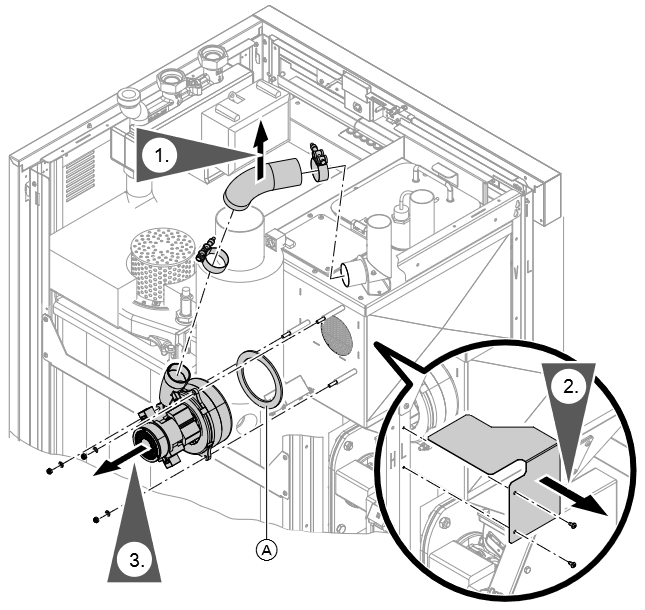 1.

2.

3.

A