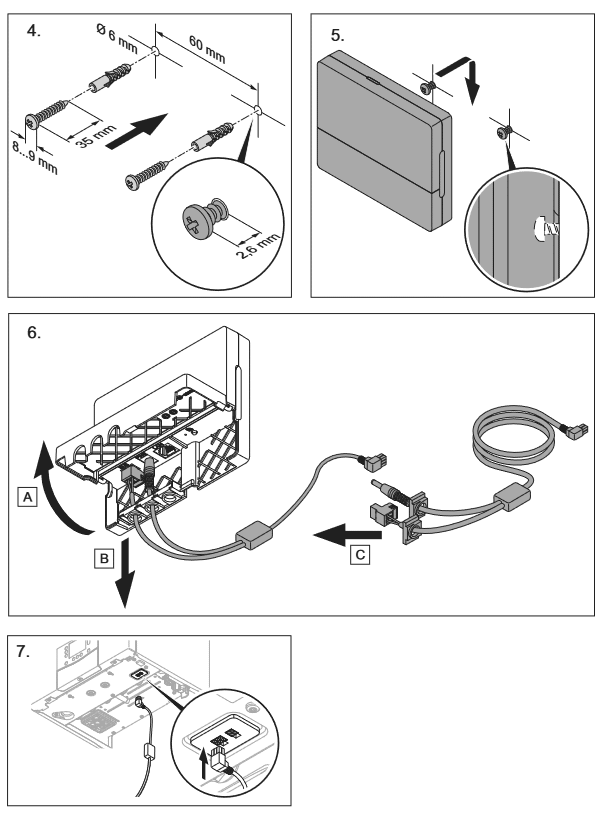 4.
Ø 6 mm
60 mm
35 mm
8...9 mm
2,6 mm

5.

6.
A
B
C

7.