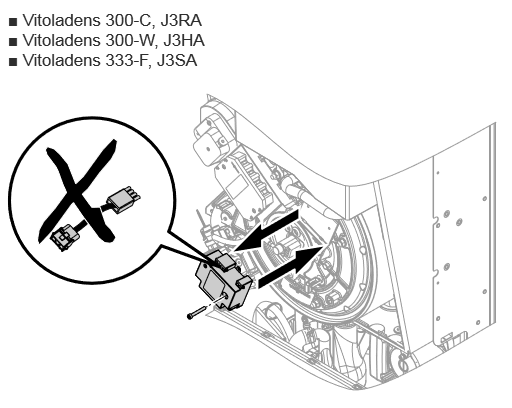 ■ Vitoladens 300-C, J3RA
■ Vitoladens 300-W, J3HA
■ Vitoladens 333-F, J3SA