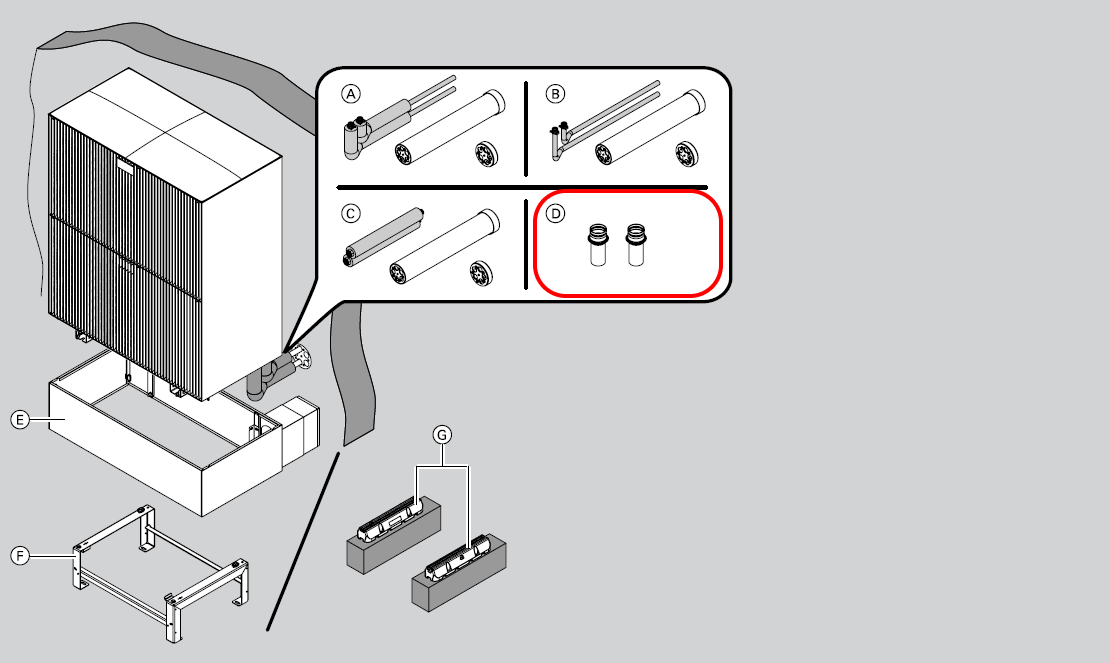 A
B
C
D
E
F
G