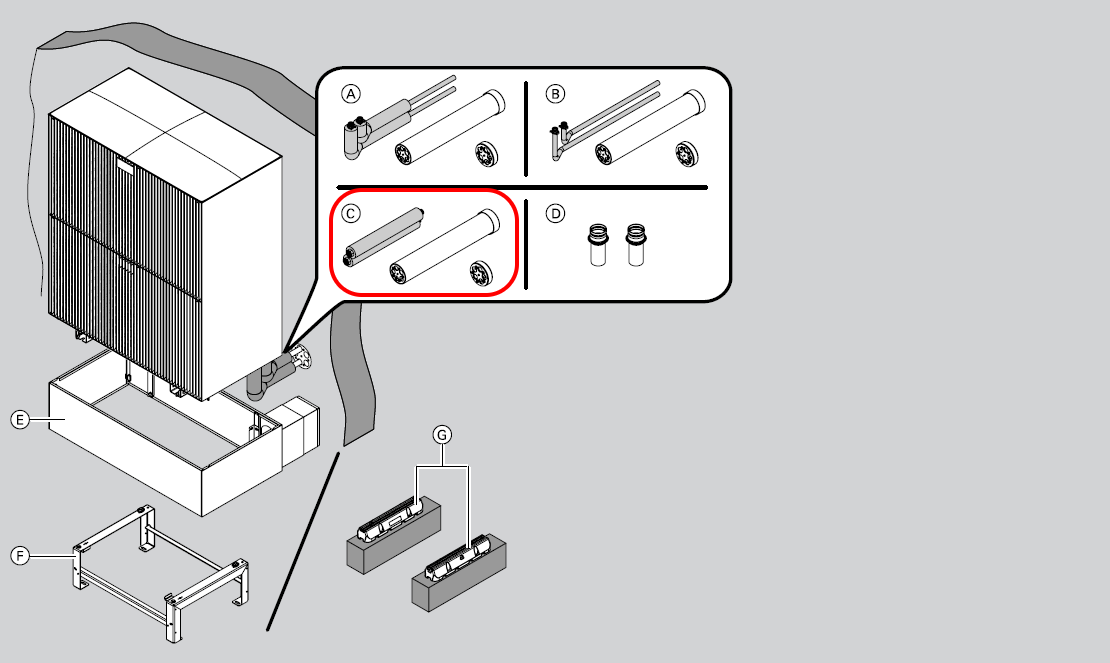 A
B
C
D
E
F
G