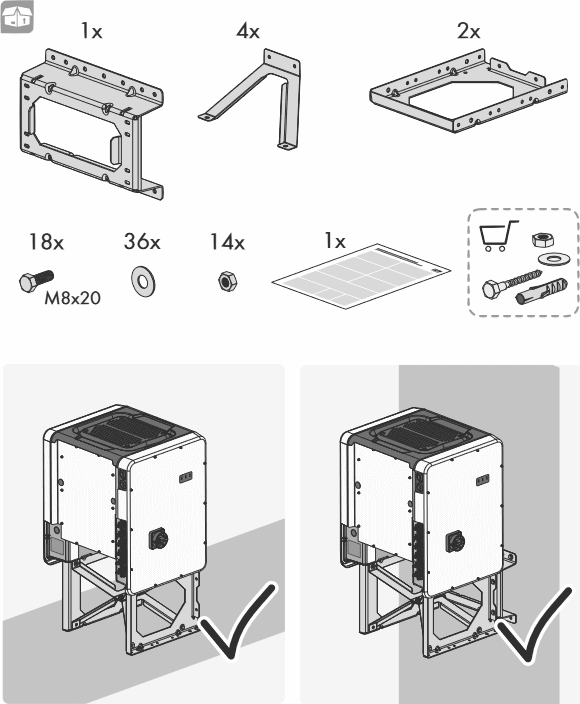 1x

4x

2x

18x

M8x20

36x

14x

1x