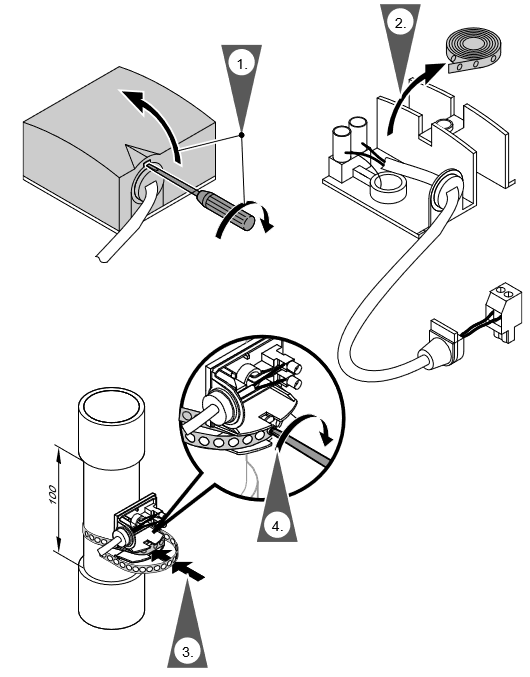 1.

2.

100

4.

3.