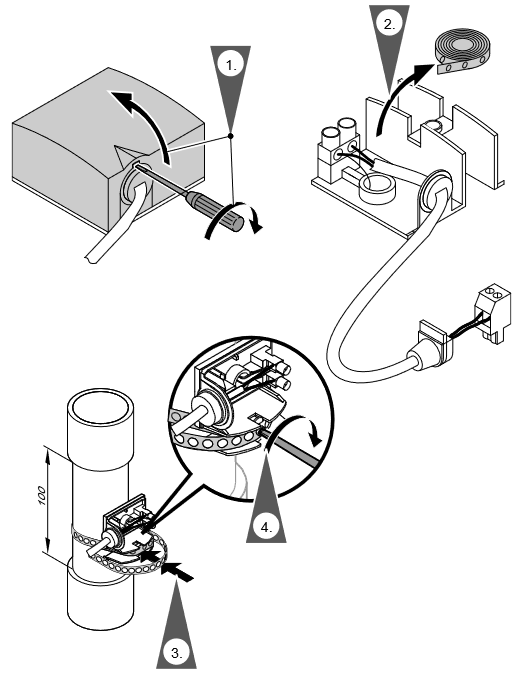 1.

2.

100

4.

3.