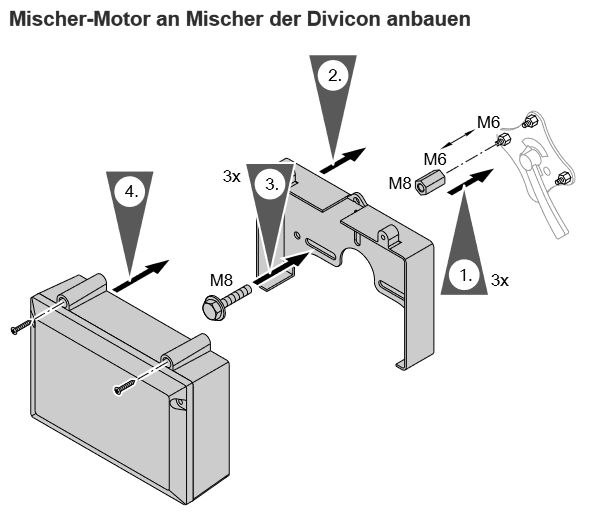 Mischer-Motor an Mischer der Divicon anbauen

2.

M6

M6

M8

3x

3.

4.

M8

1.

3x