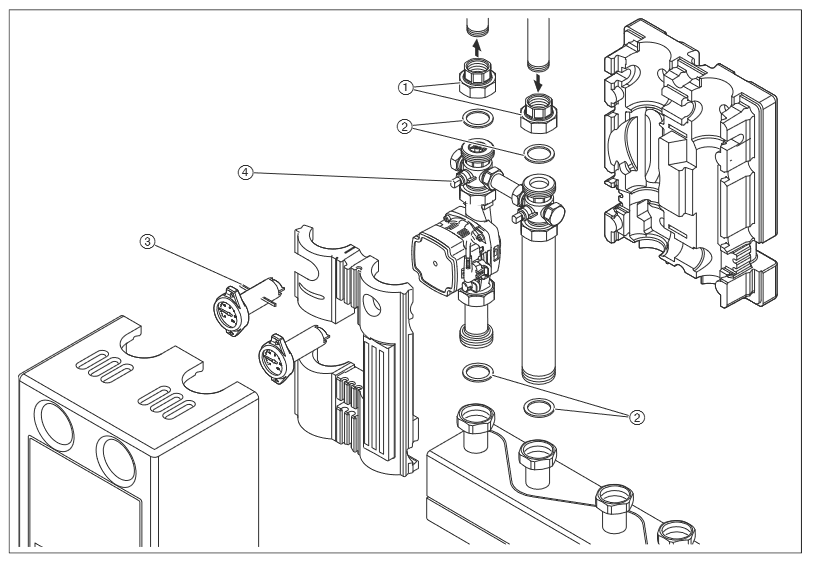 1
2
4
3
2