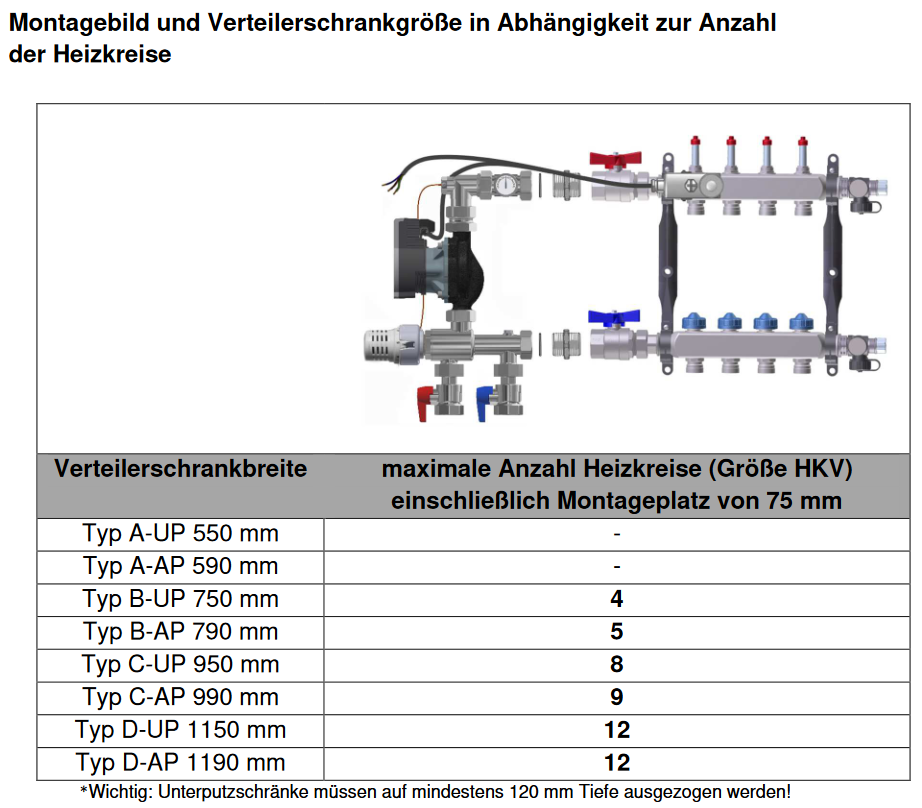 Montagebild und Verteilerschrankgröße in Abhängigkeit zur Anzahl der Heizkreise

| Verteilerschrankbreite | maximale Anzahl Heizkreise (Größe HKV) einschließlich Montageplatz von 75 mm |
|---|---|
| Typ A-UP 550 mm | - |
| Typ A-AP 590 mm | - |
| Typ B-UP 750 mm | 4 |
| Typ B-AP 790 mm | 5 |
| Typ C-UP 950 mm | 8 |
| Typ C-AP 990 mm | 9 |
| Typ D-UP 1150 mm | 12 |
| Typ D-AP 1190 mm | 12 |

*Wichtig: Unterputzschränke müssen auf mindestens 120 mm Tiefe ausgezogen werden!