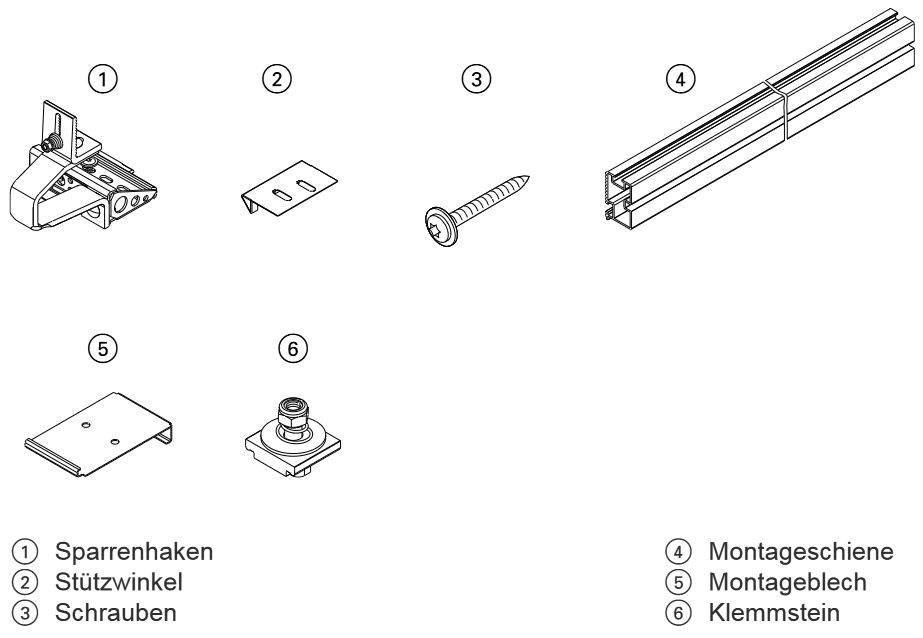 ① ② ③ ④

⑤ ⑥

① Sparrenhaken
② Stützwinkel
③ Schrauben

④ Montageschiene
⑤ Montageblech
⑥ Klemmstein