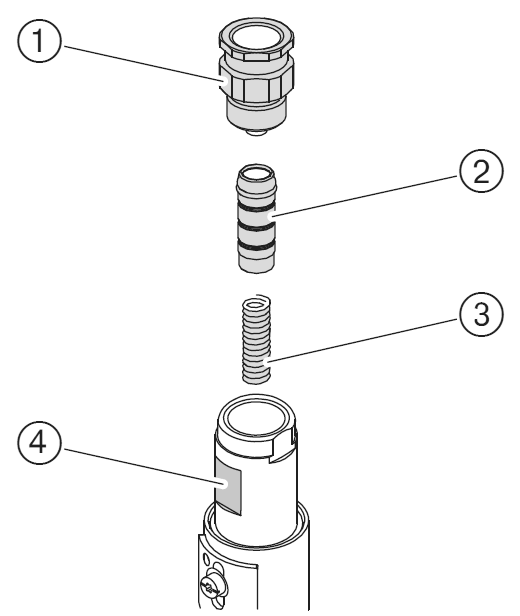 1
2
3
4