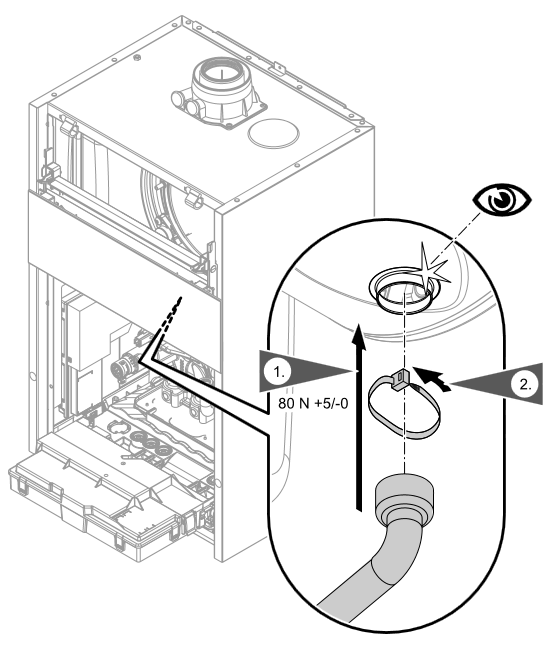 1.
80 N +5/-0
2.