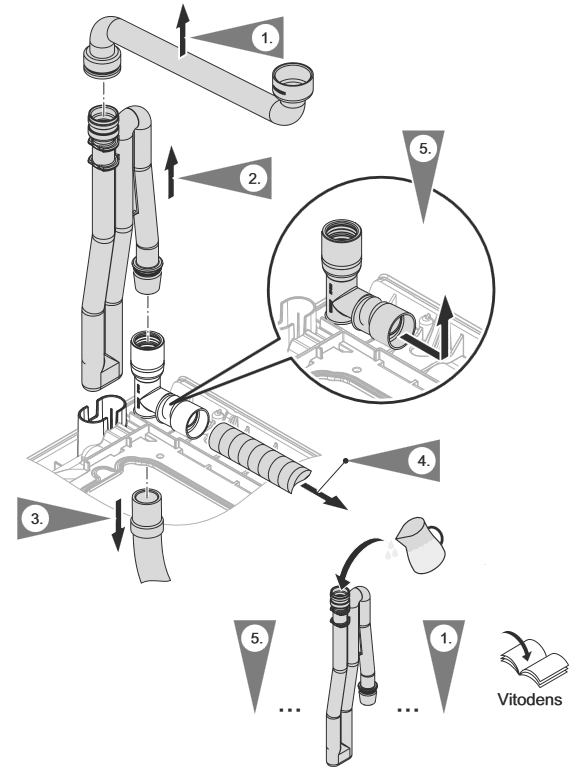 1.

2.

5.

4.

3.

5.

...

...

1.

Vitodens