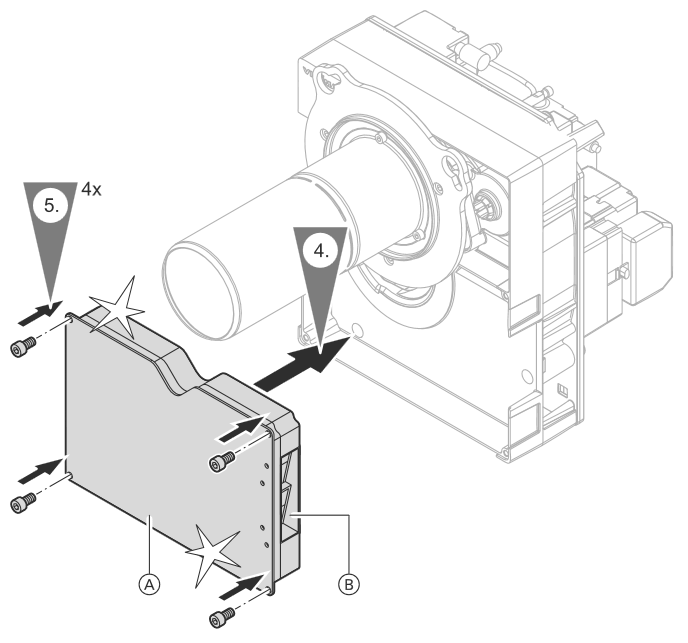 5.
4x
4.
A
B