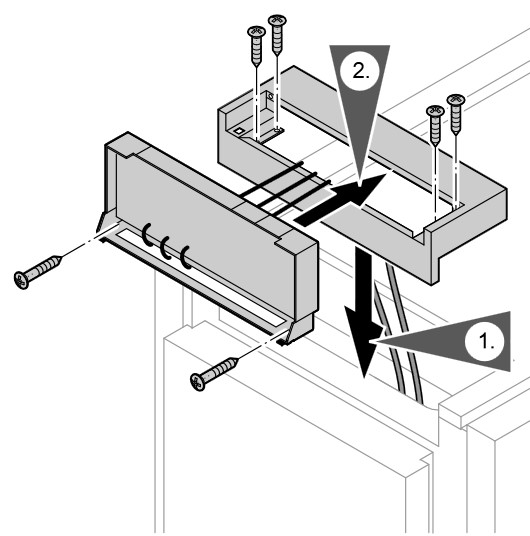 2.

1.