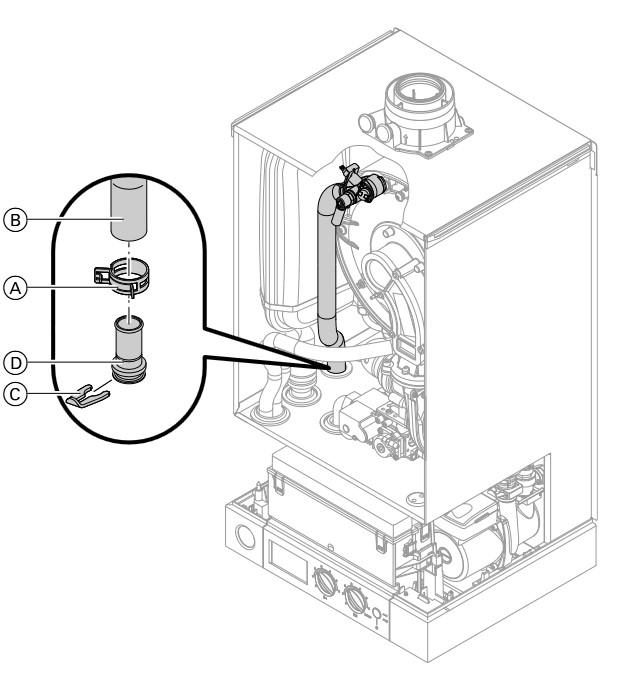 B
A
D
C