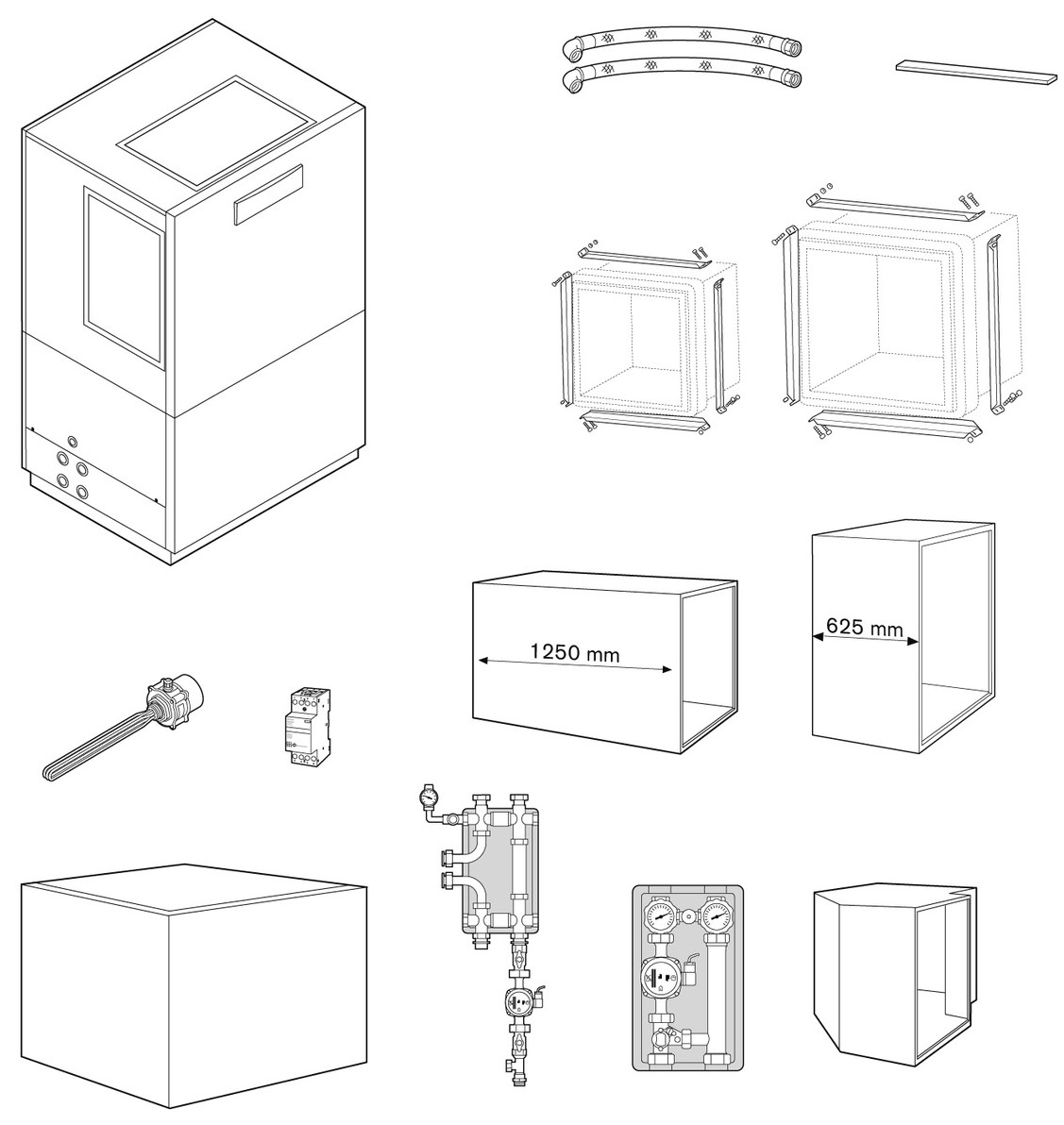 1250 mm

625 mm