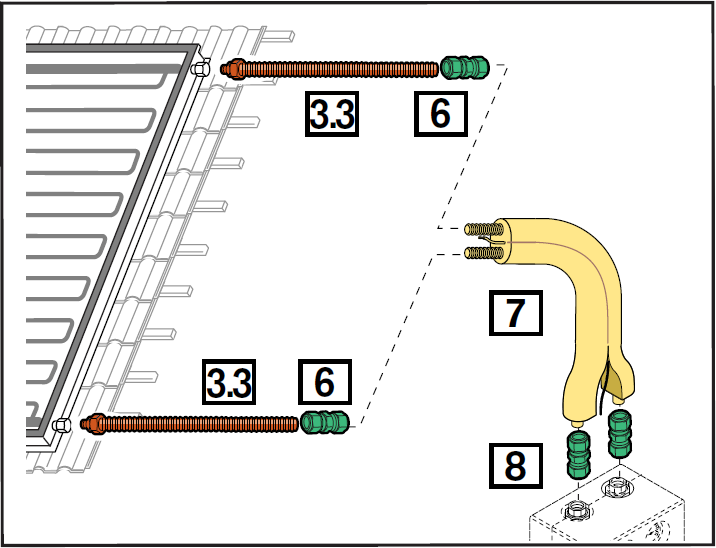 3.3
6
7
3.3
6
8