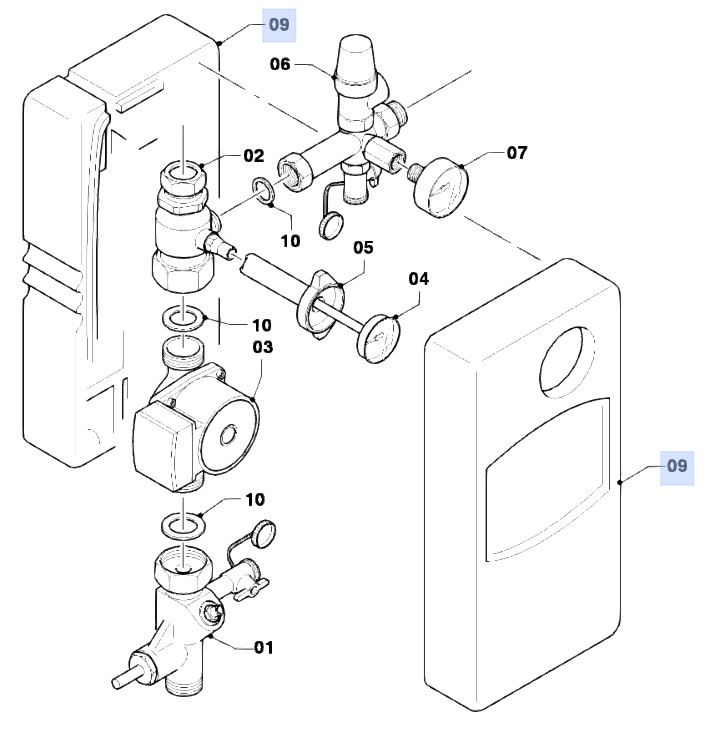 09
06
02
07
10
05
04
10
03
09
10
01