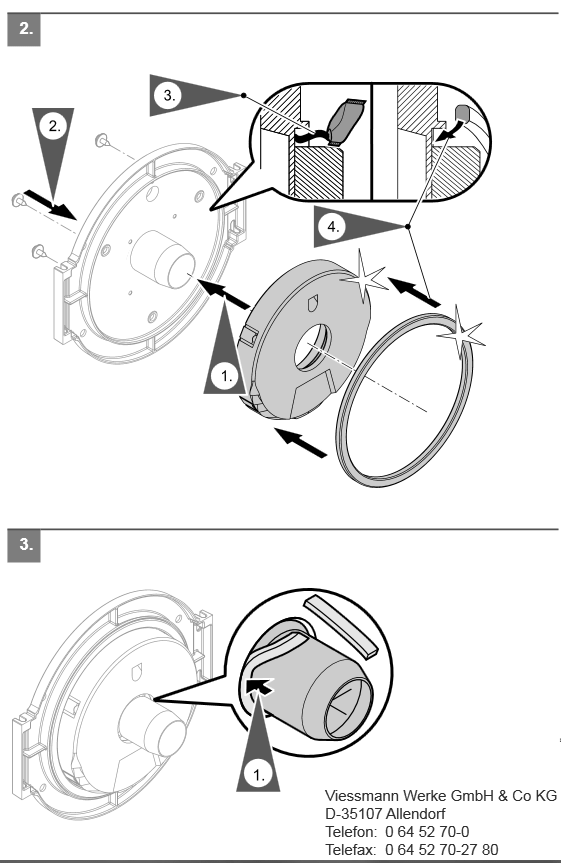 2.

3.

2.

4.

1.

3.

1.

Viessmann Werke GmbH & Co KG
D-35107 Allendorf
Telefon: 0 64 52 70-0
Telefax: 0 64 52 70-27 80