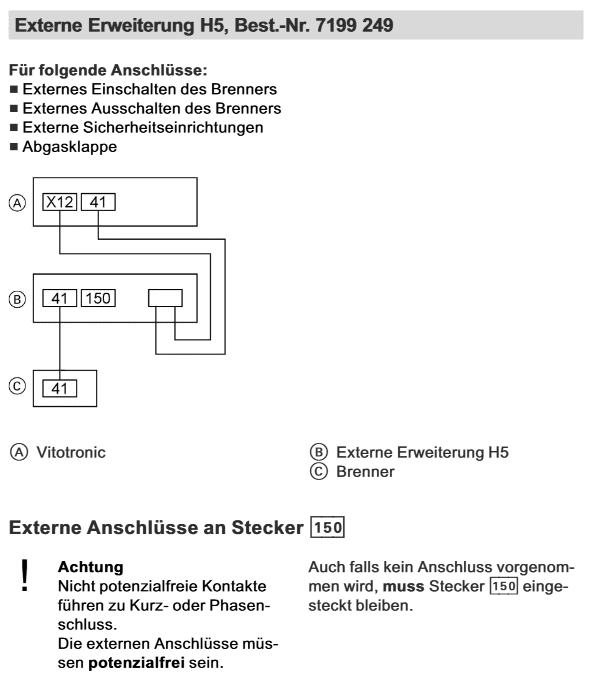 Externe Erweiterung H5, Best.-Nr. 7199 249

Für folgende Anschlüsse:
■ Externes Einschalten des Brenners
■ Externes Ausschalten des Brenners
■ Externe Sicherheitseinrichtungen
■ Abgasklappe

Ⓐ X12 41

Ⓑ 41 150

Ⓒ 41

Ⓐ Vitotronic

Ⓑ Externe Erweiterung H5
Ⓒ Brenner

Externe Anschlüsse an Stecker 150

!

Achtung
Nicht potenzialfreie Kontakte führen zu Kurz- oder Phasenschluss.
Die externen Anschlüsse müssen potenzialfrei sein.

Auch falls kein Anschluss vorgenommen wird, muss Stecker 150 eingesteckt bleiben.