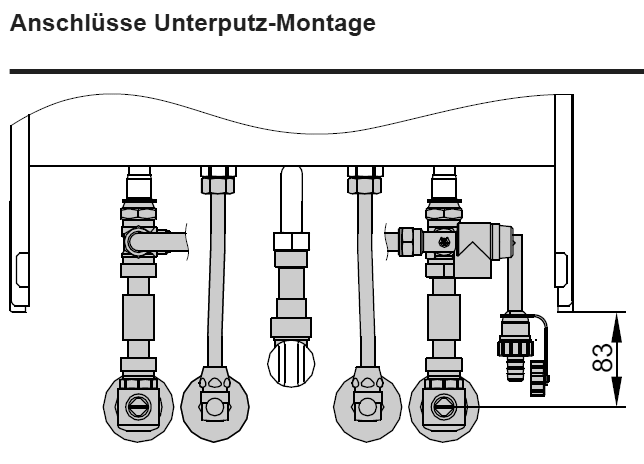 Anschlüsse Unterputz-Montage

83