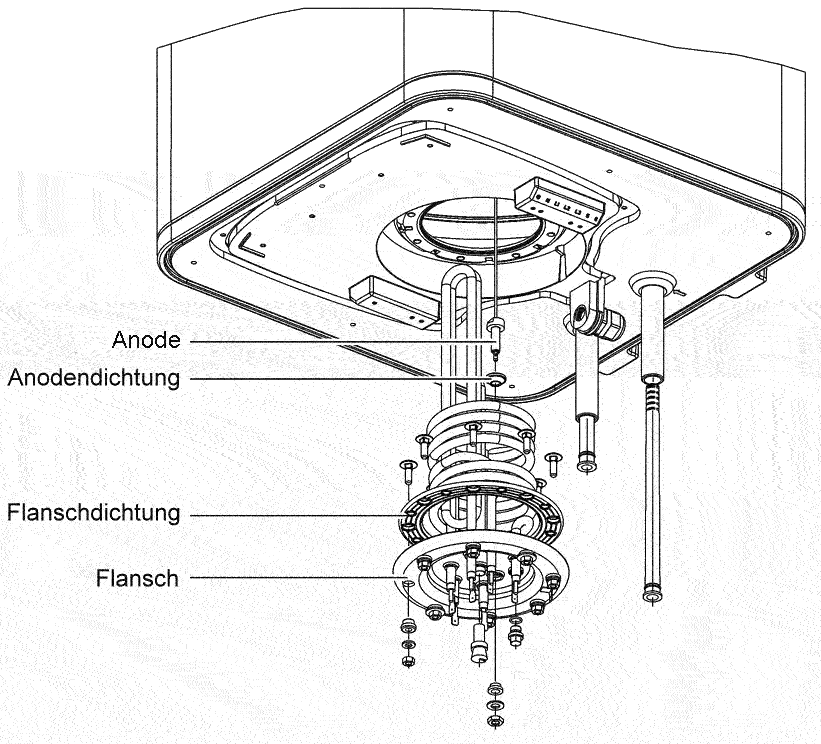 Anode
Anodendichtung
Flanschdichtung
Flansch