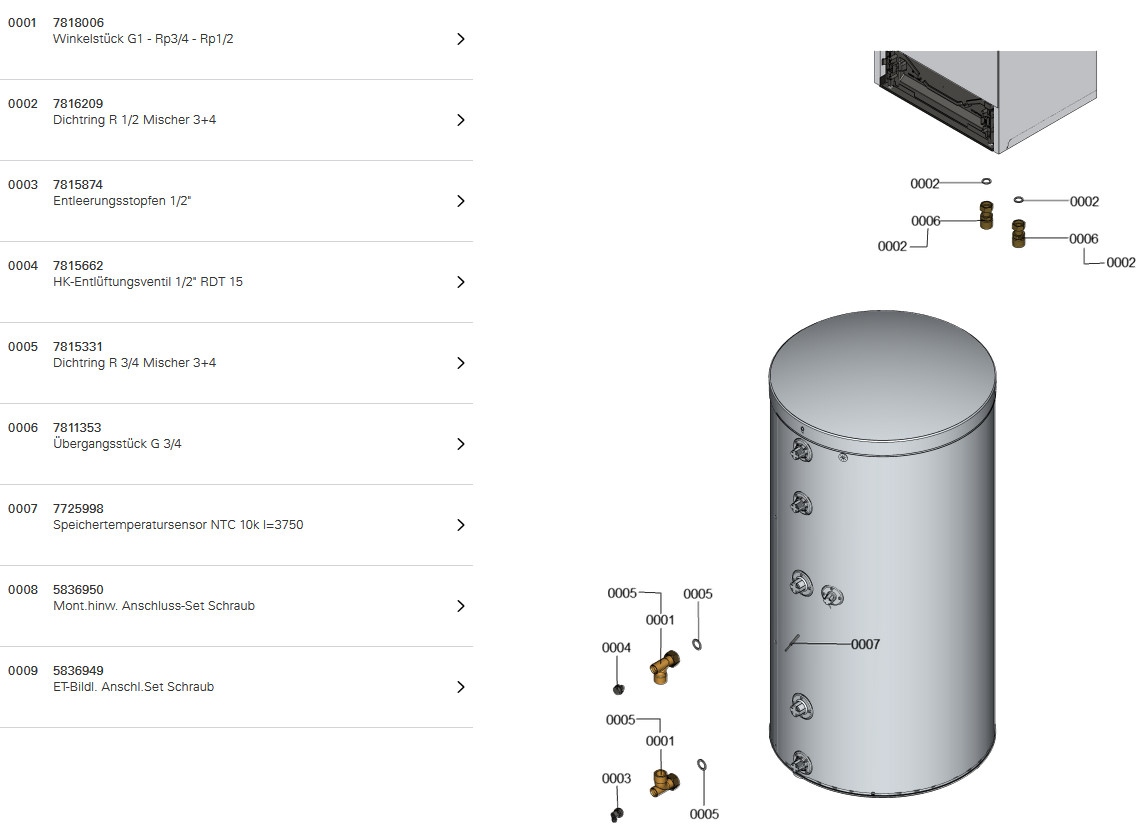 0001 7818006
Winkelstück G1 - Rp3/4 - Rp1/2

0002 7816209
Dichtring R 1/2 Mischer 3+4

0003 7815874
Entleerungsstopfen 1/2"

0004 7815662
HK-Entlüftungsventil 1/2" RDT 15

0005 7815331
Dichtring R 3/4 Mischer 3+4

0006 7811353
Übergangsstück G 3/4

0007 7725998
Speichertemperatursensor NTC 10k l=3750

0008 5836950
Mont.hinw. Anschluss-Set Schraub

0009 5836949
ET-Bildl. Anschl.Set Schraub

0002
0002
0006
0002
0006
0002

0005
0001
0005
0004
0007
0005
0001
0003
0005