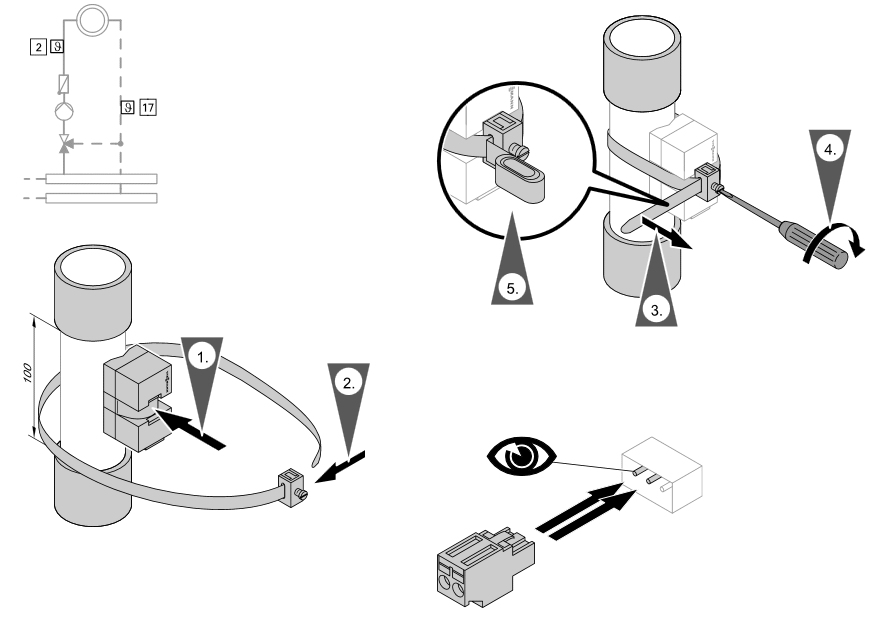 2 9

9 17

100

1.

2.

4.

5.

3.