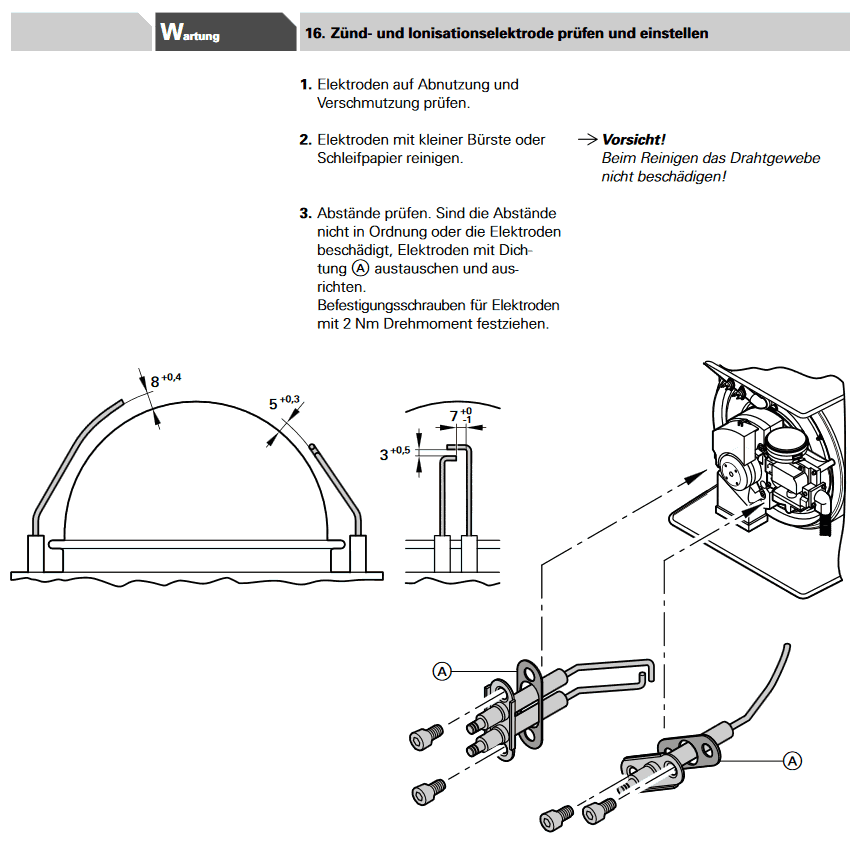 Wartung

16. Zünd- und Ionisationselektrode prüfen und einstellen

1. Elektroden auf Abnutzung und Verschmutzung prüfen.

2. Elektroden mit kleiner Bürste oder Schleifpapier reinigen.

→ Vorsicht!
Beim Reinigen das Drahtgewebe nicht beschädigen!

3. Abstände prüfen. Sind die Abstände nicht in Ordnung oder die Elektroden beschädigt, Elektroden mit Dichtung Ⓐ austauschen und ausrichten.
Befestigungsschrauben für Elektroden mit 2 Nm Drehmoment festziehen.

$8^{+0,4}$

$5^{+0,3}$

$7^{+0}_{-1}$

$3^{+0,5}$

A

A