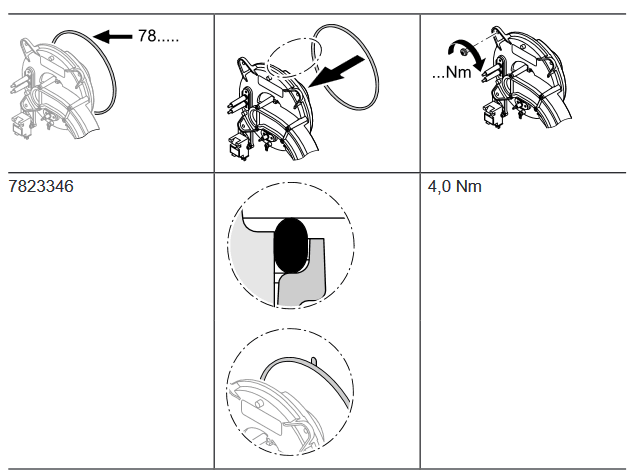 | 78..... | | ...Nm |
|---|---|---|
| 7823346 | | 4,0 Nm |