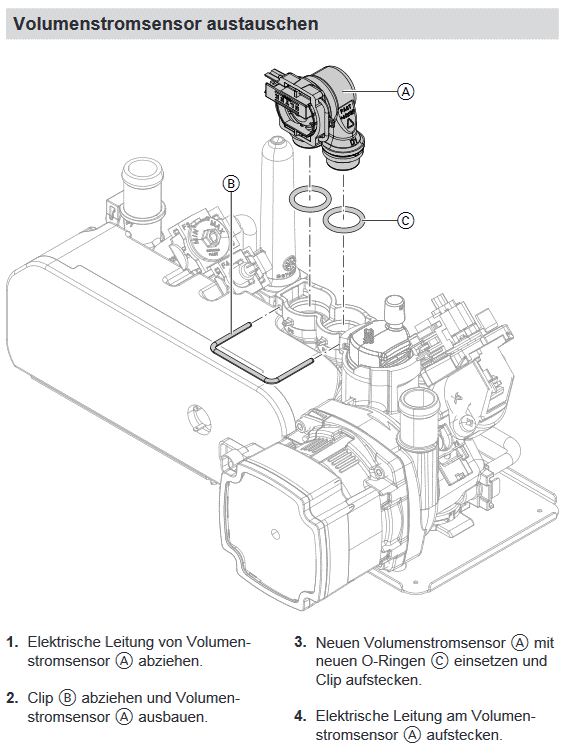 Volumenstromsensor austauschen

A

B

C

1. Elektrische Leitung von Volumenstromsensor Ⓐ abziehen.

2. Clip Ⓑ abziehen und Volumenstromsensor Ⓐ ausbauen.

3. Neuen Volumenstromsensor Ⓐ mit neuen O-Ringen Ⓒ einsetzen und Clip aufstecken.

4. Elektrische Leitung am Volumenstromsensor Ⓐ aufstecken.