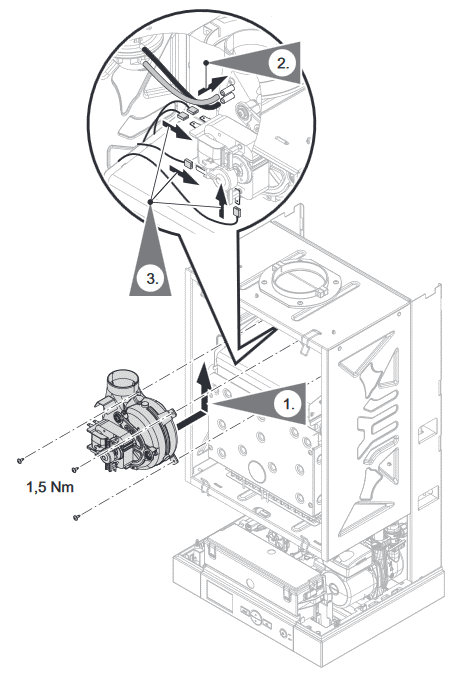 2.

3.

1.

1,5 Nm