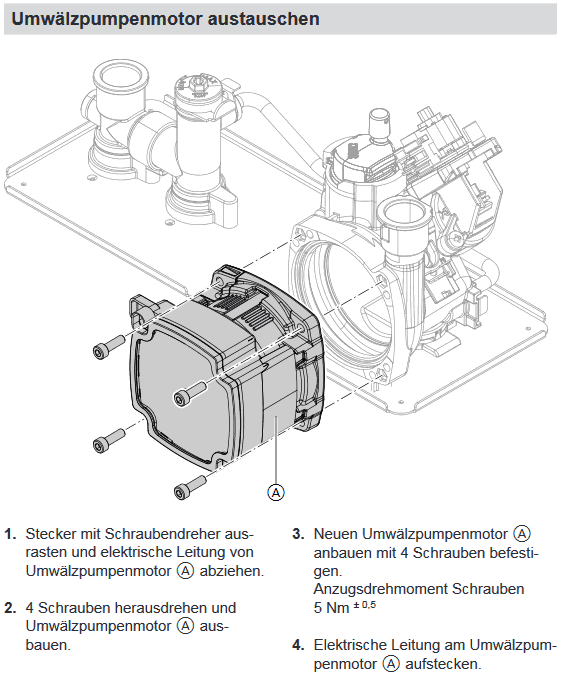 Umwälzpumpenmotor austauschen

A

1. Stecker mit Schraubendreher ausrasten und elektrische Leitung von Umwälzpumpenmotor Ⓐ abziehen.

2. 4 Schrauben herausdrehen und Umwälzpumpenmotor Ⓐ ausbauen.

3. Neuen Umwälzpumpenmotor Ⓐ anbauen mit 4 Schrauben befestigen.
Anzugsdrehmoment Schrauben
5 Nm $^{\pm 0,5}$

4. Elektrische Leitung am Umwälzpumpenmotor Ⓐ aufstecken.