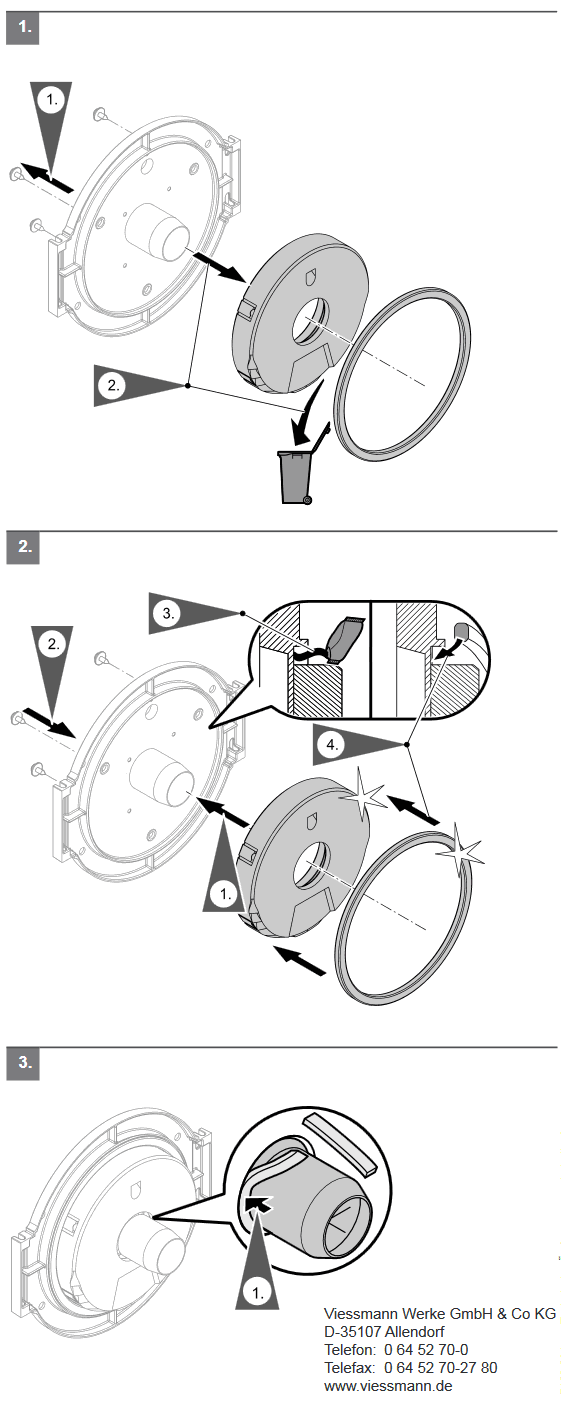 1.

1.

2.

2.

3.

2.

4.

1.

3.

1.

Viessmann Werke GmbH & Co KG
D-35107 Allendorf
Telefon: 0 64 52 70-0
Telefax: 0 64 52 70-27 80
www.viessmann.de